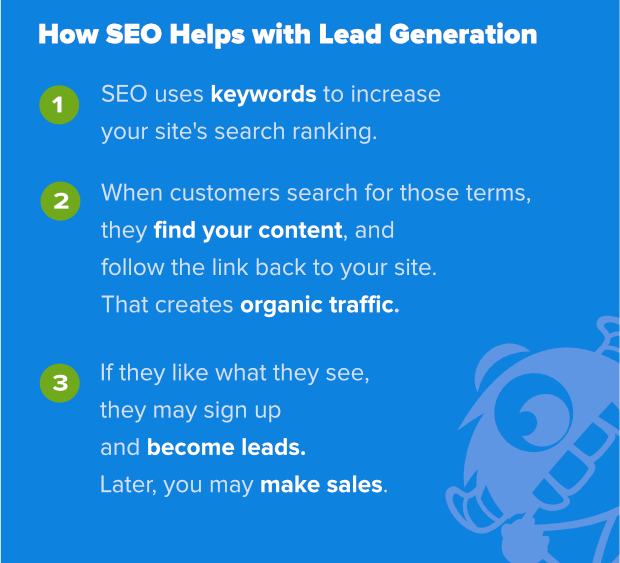 How SEO Helps with Lead Generation

1 SEO uses keywords to increase your site's search ranking.

2 When customers search for those terms, they find your content, and follow the link back to your site. That creates organic traffic.

3 If they like what they see, they may sign up and become leads. Later, you may make sales.